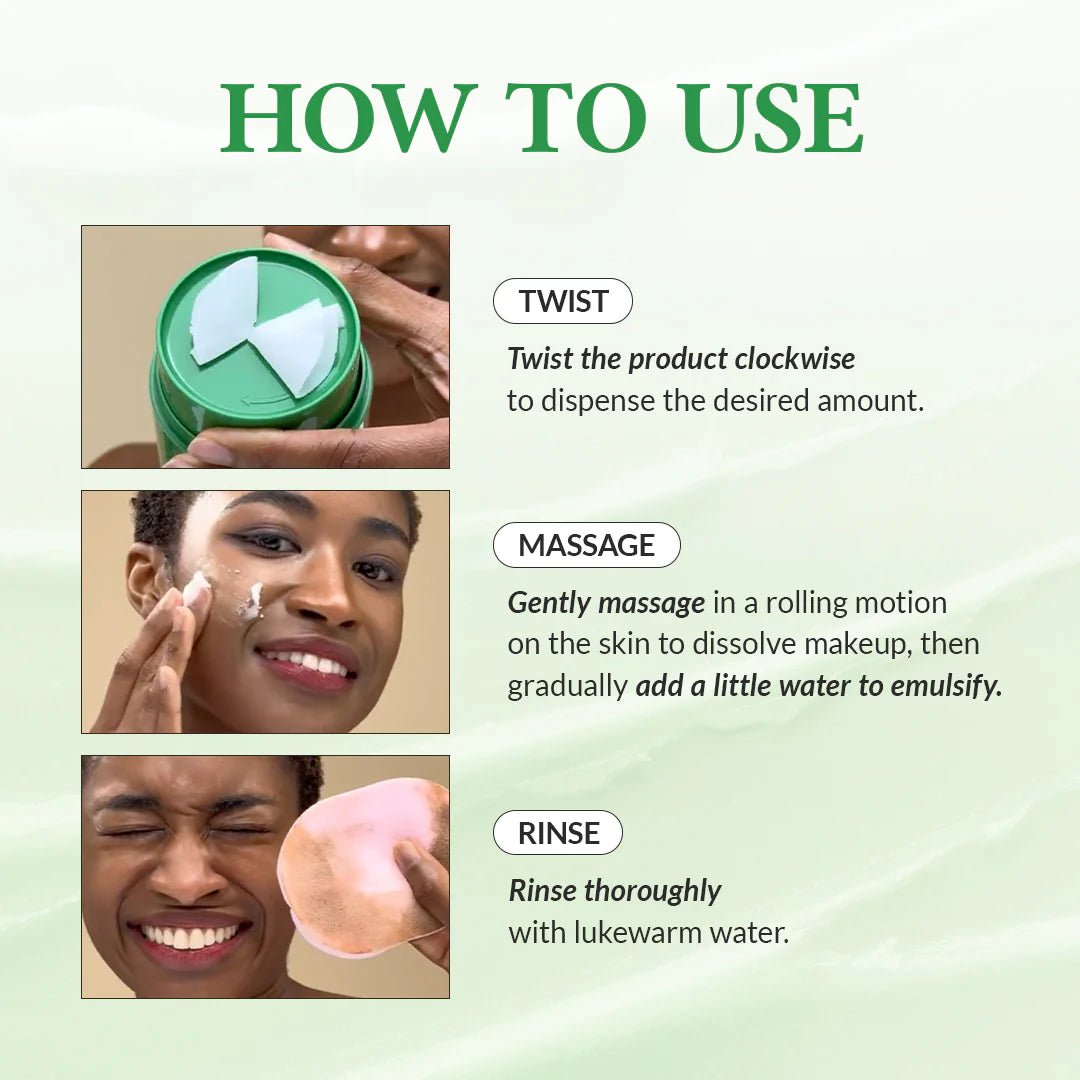 HOW TO USE

TWIST

Twist the product clockwise to dispense the desired amount.

MASSAGE

Gently massage in a rolling motion on the skin to dissolve makeup, then gradually add a little water to emulsify.

RINSE

Rinse thoroughly with lukewarm water.